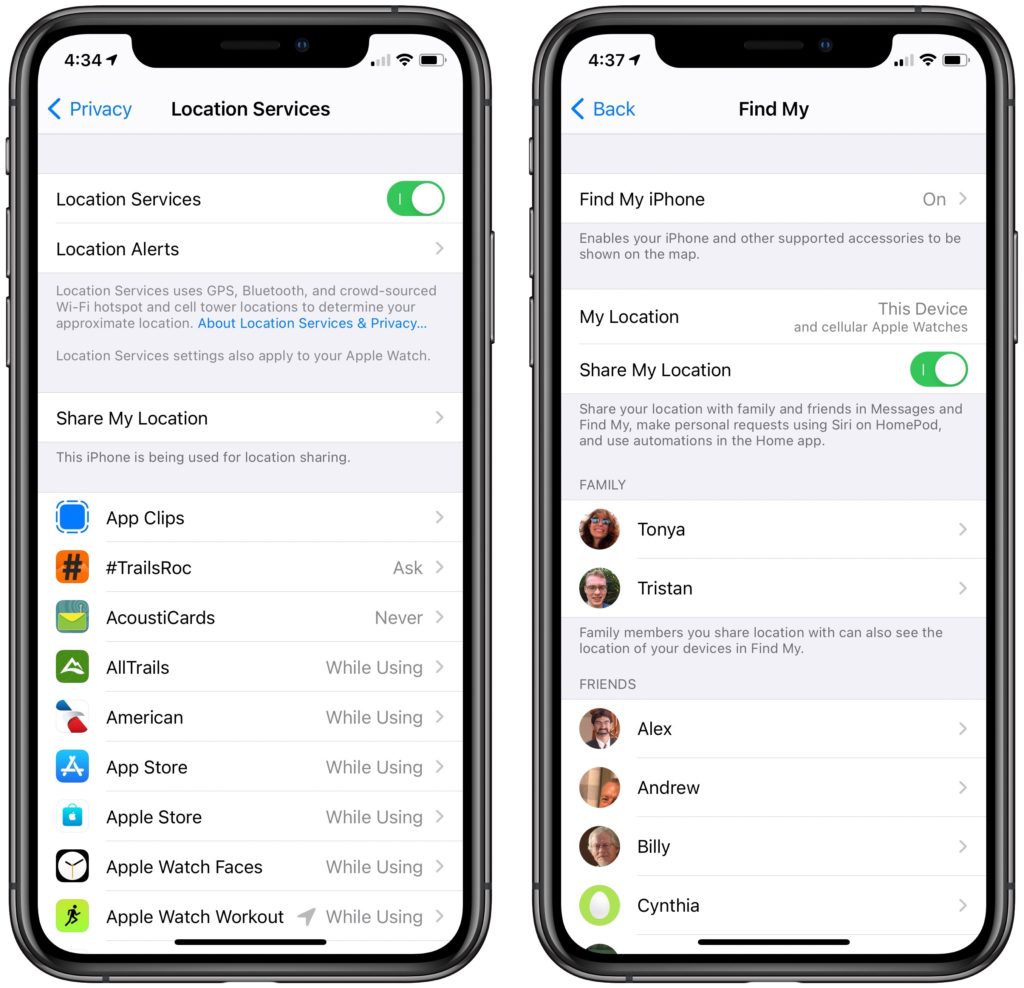 4:34

Privacy Location Services

Location Services

Location Alerts

Location Services uses GPS, Bluetooth, and crowd-sourced Wi-Fi hotspot and cell tower locations to determine your approximate location. About Location Services & Privacy...

Location Services settings also apply to your Apple Watch.

Share My Location

This iPhone is being used for location sharing.

App Clips

#TrailsRoc Ask

AcoustiCards Never

AllTrails While Using

American While Using

App Store While Using

Apple Store While Using

Apple Watch Faces While Using

Apple Watch Workout While Using

4:37

Back Find My

Find My iPhone On

Enables your iPhone and other supported accessories to be shown on the map.

My Location This Device and cellular Apple Watches

Share My Location

Share your location with family and friends in Messages and Find My, make personal requests using Siri on HomePod, and use automations in the Home app.

FAMILY

Tonya

Tristan

Family members you share location with can also see the location of your devices in Find My.

FRIENDS

Alex

Andrew

Billy

Cynthia